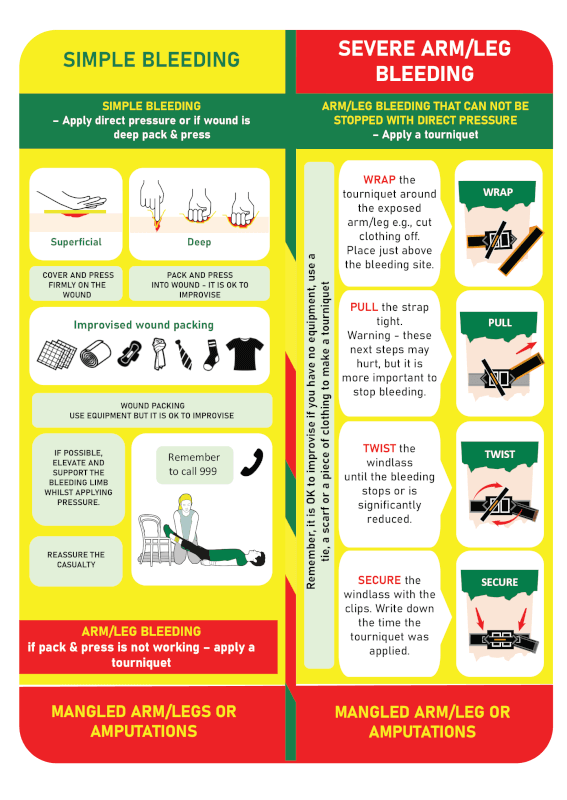 SIMPLE BLEEDING

SIMPLE BLEEDING
– Apply direct pressure or if wound is deep pack & press

Superficial

Deep

COVER AND PRESS FIRMLY ON THE WOUND

PACK AND PRESS INTO WOUND - IT IS OK TO IMPROVISE

Improvised wound packing

WOUND PACKING
USE EQUIPMENT BUT IT IS OK TO IMPROVISE

IF POSSIBLE, ELEVATE AND SUPPORT THE BLEEDING LIMB WHILST APPLYING PRESSURE.

Remember to call 999

REASSURE THE CASUALTY

ARM/LEG BLEEDING
if pack & press is not working – apply a tourniquet

MANGLED ARM/LEGS OR AMPUTATIONS

SEVERE ARM/LEG BLEEDING

ARM/LEG BLEEDING THAT CAN NOT BE STOPPED WITH DIRECT PRESSURE
– Apply a tourniquet

Remember, it is OK to improvise if you have no equipment, use a tie, a scarf or a piece of clothing to make a tourniquet

WRAP the tourniquet around the exposed arm/leg e.g., cut clothing off. Place just above the bleeding site.

WRAP

PULL the strap tight. Warning - these next steps may hurt, but it is more important to stop bleeding.

PULL

TWIST the windlass until the bleeding stops or is significantly reduced.

TWIST

SECURE the windlass with the clips. Write down the time the tourniquet was applied.

SECURE

MANGLED ARM/LEG OR AMPUTATIONS