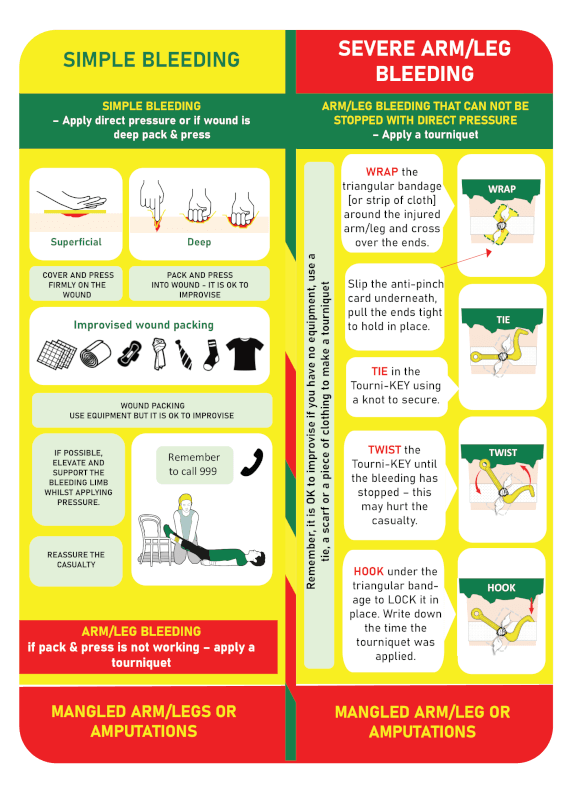 SIMPLE BLEEDING

SIMPLE BLEEDING
– Apply direct pressure or if wound is deep pack & press

Superficial

Deep

COVER AND PRESS FIRMLY ON THE WOUND

PACK AND PRESS INTO WOUND - IT IS OK TO IMPROVISE

Improvised wound packing

WOUND PACKING
USE EQUIPMENT BUT IT IS OK TO IMPROVISE

IF POSSIBLE, ELEVATE AND SUPPORT THE BLEEDING LIMB WHILST APPLYING PRESSURE.

Remember to call 999

REASSURE THE CASUALTY

ARM/LEG BLEEDING
if pack & press is not working – apply a tourniquet

MANGLED ARM/LEGS OR AMPUTATIONS

SEVERE ARM/LEG BLEEDING

ARM/LEG BLEEDING THAT CAN NOT BE STOPPED WITH DIRECT PRESSURE
– Apply a tourniquet

Remember, it is OK to improvise if you have no equipment, use a tie, a scarf or a piece of clothing to make a tourniquet

WRAP the triangular bandage [or strip of cloth] around the injured arm/leg and cross over the ends.

WRAP

Slip the anti-pinch card underneath, pull the ends tight to hold in place.

TIE

TIE in the Tourni-KEY using a knot to secure.

TWIST the Tourni-KEY until the bleeding has stopped – this may hurt the casualty.

TWIST

HOOK under the triangular bandage to LOCK it in place. Write down the time the tourniquet was applied.

HOOK

MANGLED ARM/LEG OR AMPUTATIONS